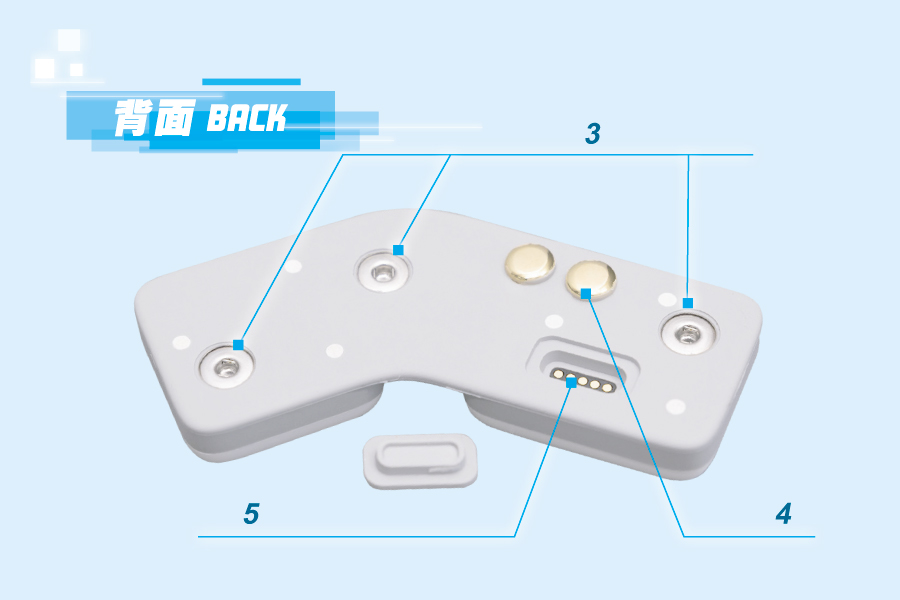 背面 BACK

3

5

4