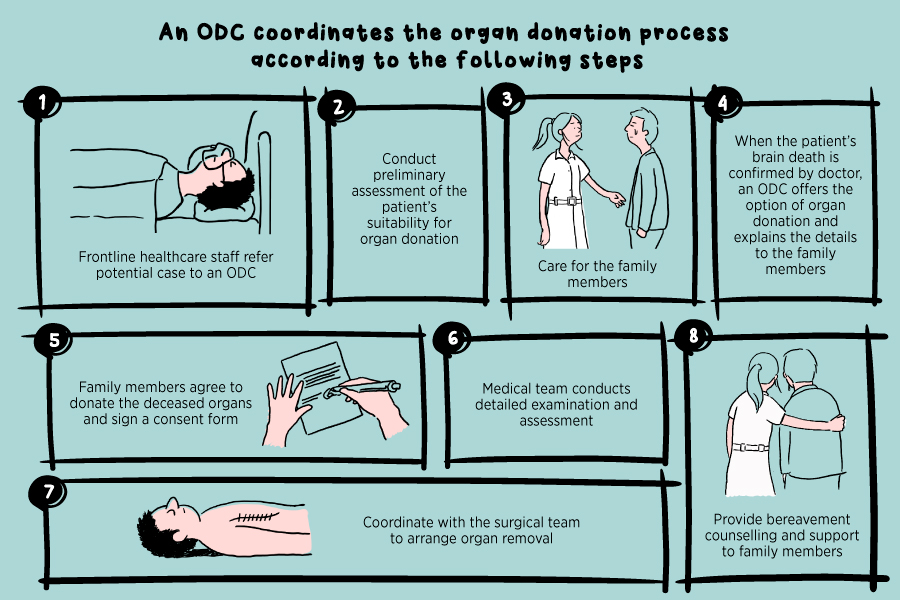 An ODC coordinates the organ donation process according to the following steps

1

Frontline healthcare staff refer potential case to an ODC

2

Conduct preliminary assessment of the patient's suitability for organ donation

3

Care for the family members

4

When the patient's brain death is confirmed by doctor, an ODC offers the option of organ donation and explains the details to the family members

5

Family members agree to donate the deceased organs and sign a consent form

6

Medical team conducts detailed examination and assessment

7

Coordinate with the surgical team to arrange organ removal

8

Provide bereavement counselling and support to family members